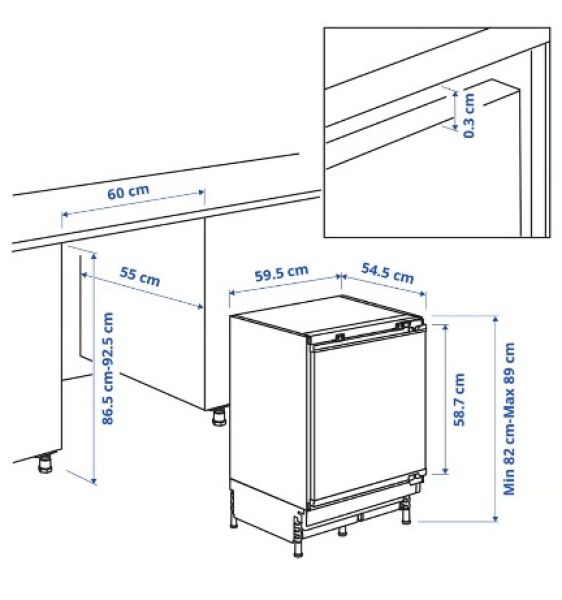 0.3 cm

60 cm

55 cm

86.5 cm-92.5 cm

59.5 cm

54.5 cm

58.7 cm

Min 82 cm-Max 89 cm